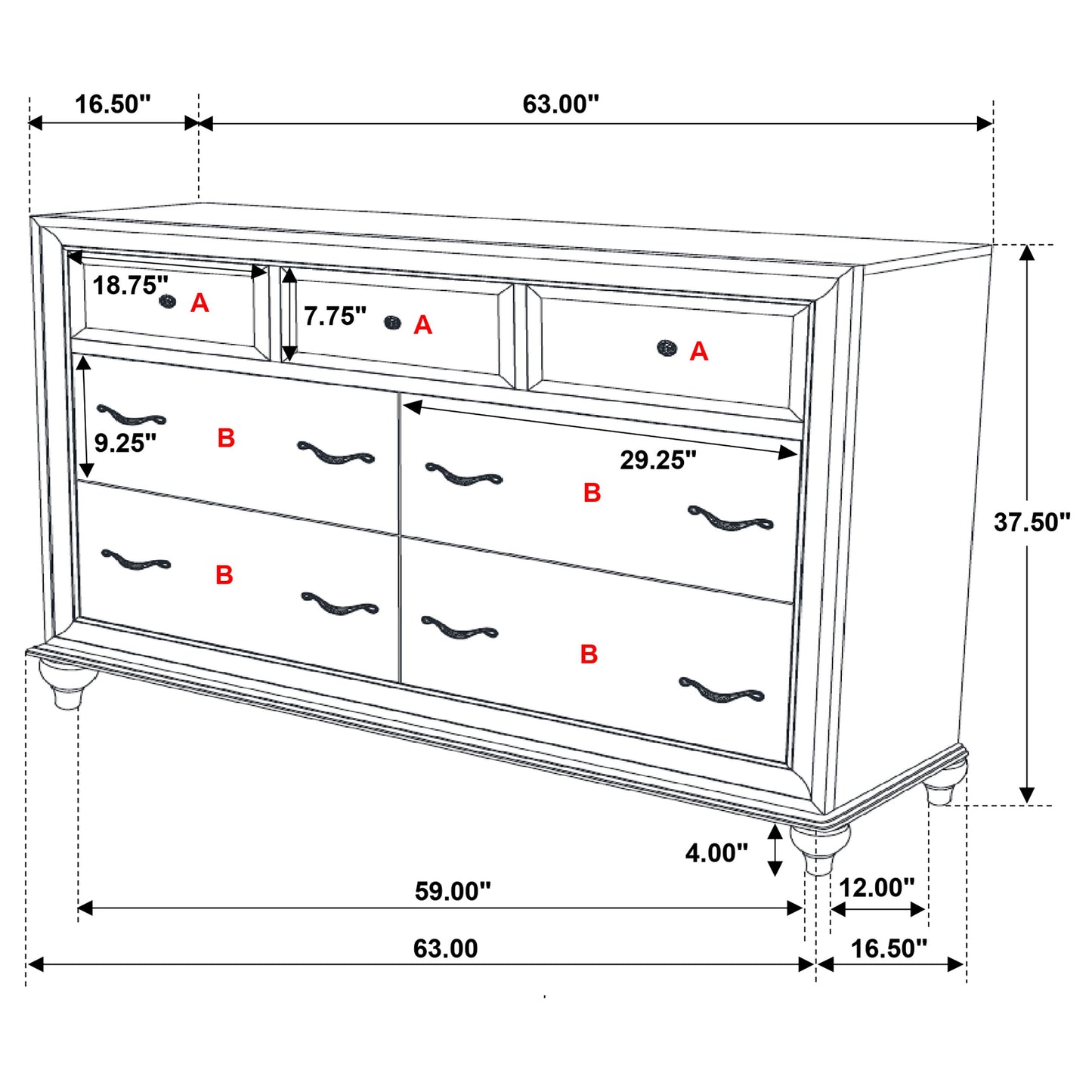 16.50"
63.00"
18.75"
A
7.75"
A
A
9.25"
B
29.25"
B
B
B
37.50"
4.00"
59.00"
12.00"
63.00
16.50"