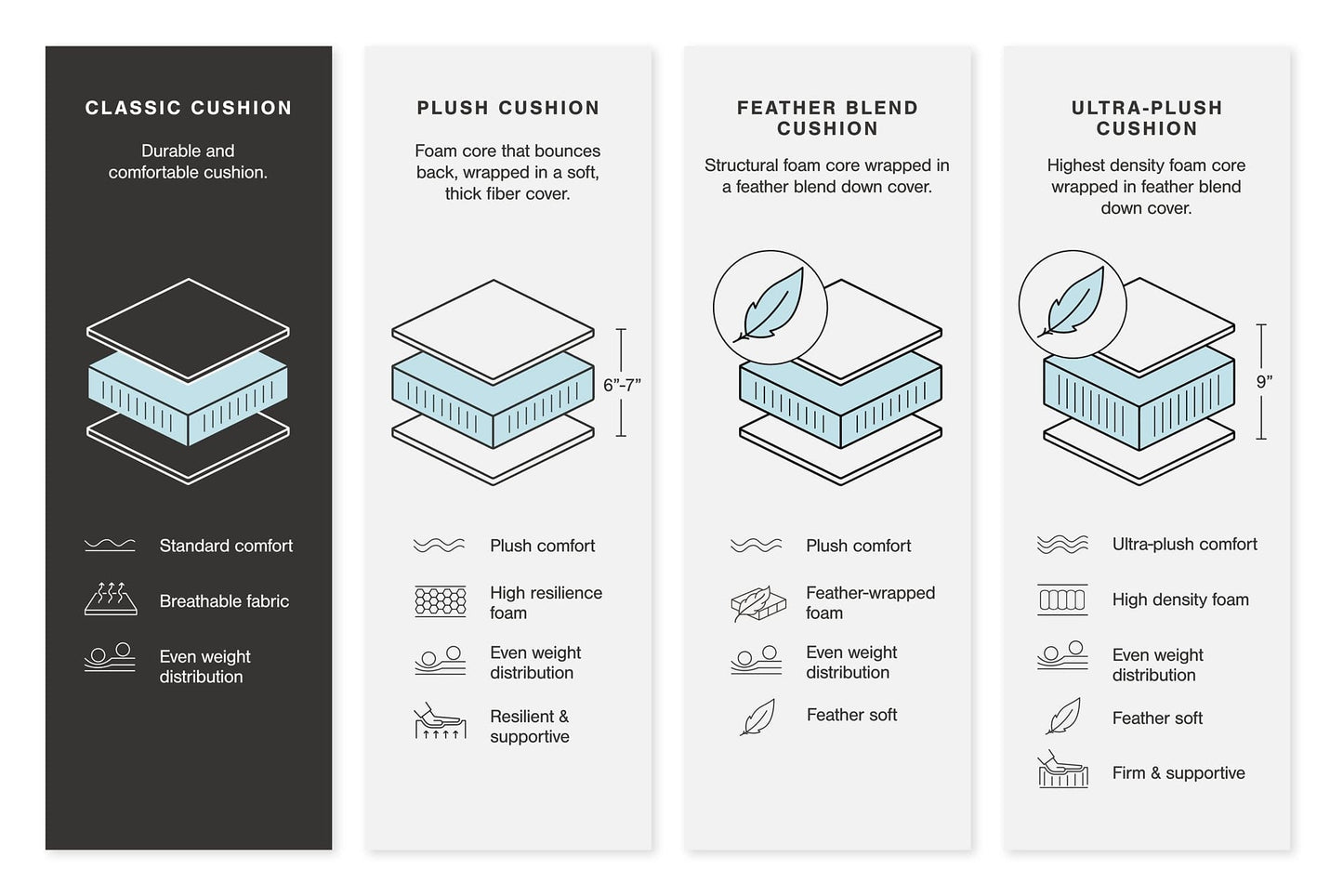 CLASSIC CUSHION

Durable and comfortable cushion.

Standard comfort

Breathable fabric

Even weight distribution

PLUSH CUSHION

Foam core that bounces back, wrapped in a soft, thick fiber cover.

6"-7"

Plush comfort

High resilience foam

Even weight distribution

Resilient & supportive

FEATHER BLEND CUSHION

Structural foam core wrapped in a feather blend down cover.

Plush comfort

Feather-wrapped foam

Even weight distribution

Feather soft

ULTRA-PLUSH CUSHION

Highest density foam core wrapped in feather blend down cover.

9"

Ultra-plush comfort

High density foam

Even weight distribution

Feather soft

Firm & supportive