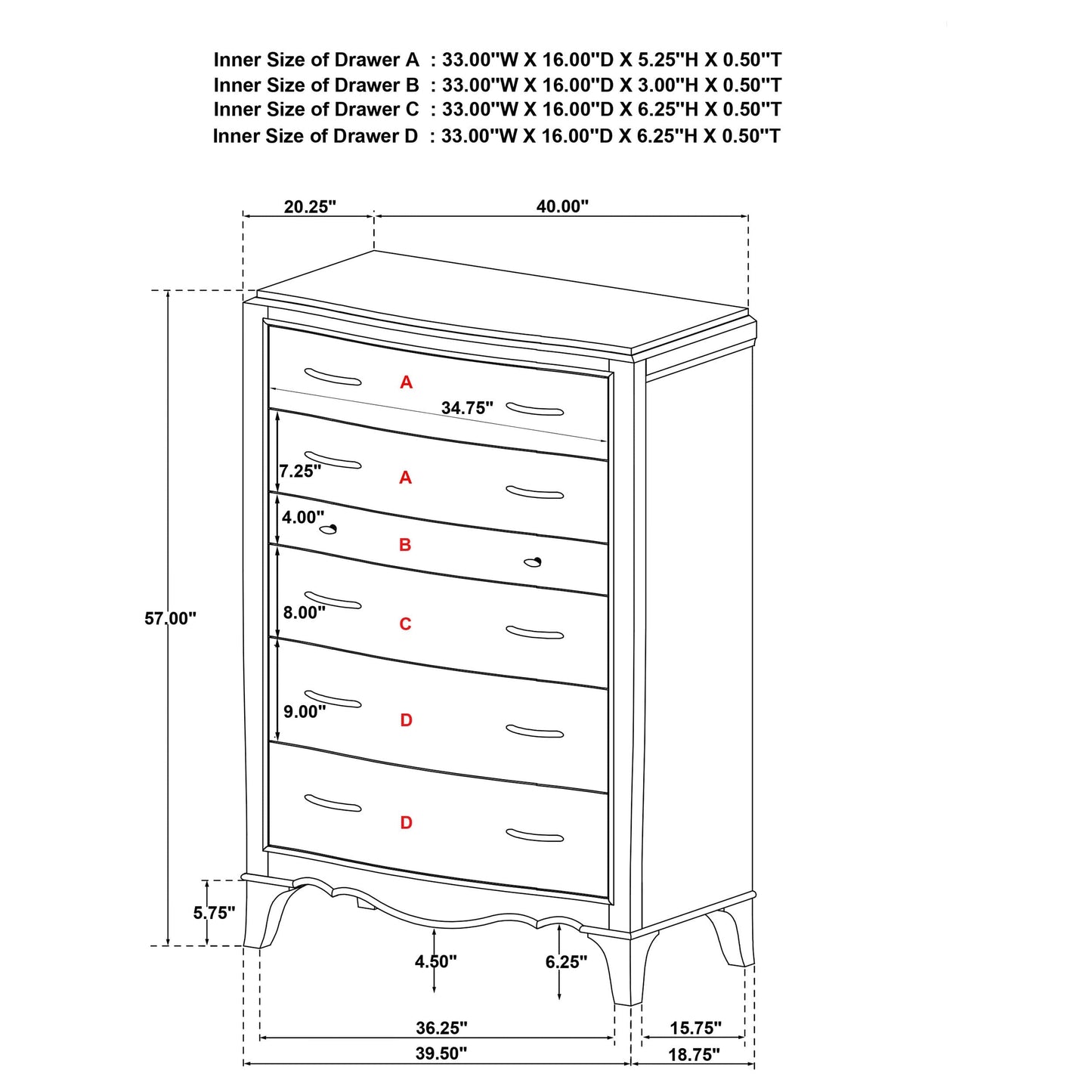 Inner Size of Drawer A : 33.00"W X 16.00"D X 5.25"H X 0.50"T
Inner Size of Drawer B : 33.00"W X 16.00"D X 3.00"H X 0.50"T
Inner Size of Drawer C : 33.00"W X 16.00"D X 6.25"H X 0.50"T
Inner Size of Drawer D : 33.00"W X 16.00"D X 6.25"H X 0.50"T

20.25"
40.00"
A
34.75"
7.25"
A
4.00"
B
57.00"
8.00"
C
9.00"
D
D
5.75"
4.50"
6.25"
36.25"
15.75"
39.50"
18.75"