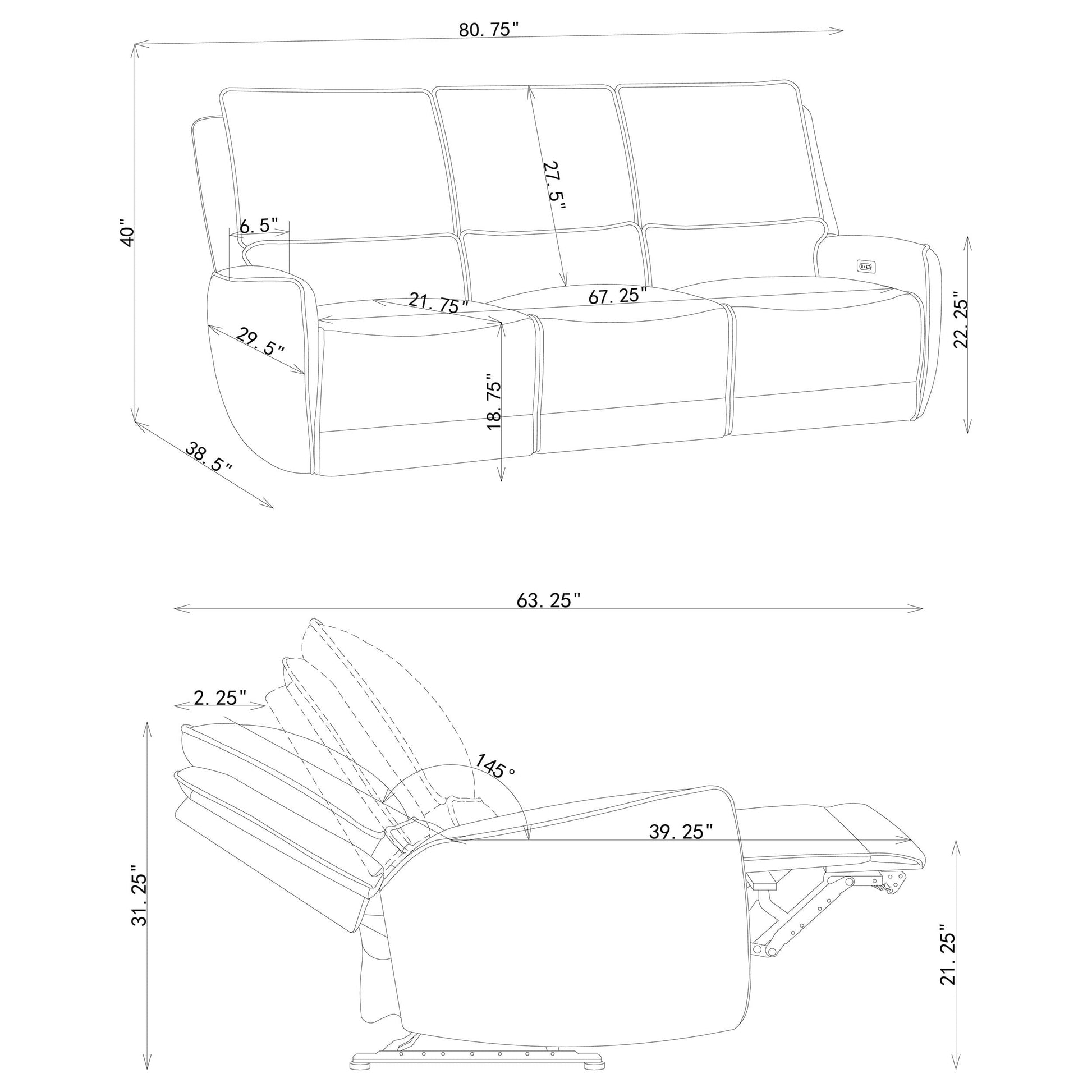 80. 75"

40"

27. 5"

6. 5"

21. 75"

67. 25"

22. 25"

29. 5"

18. 75"

38. 5"

63. 25"

2. 25"

145°

39. 25"

31. 25"

21. 25"