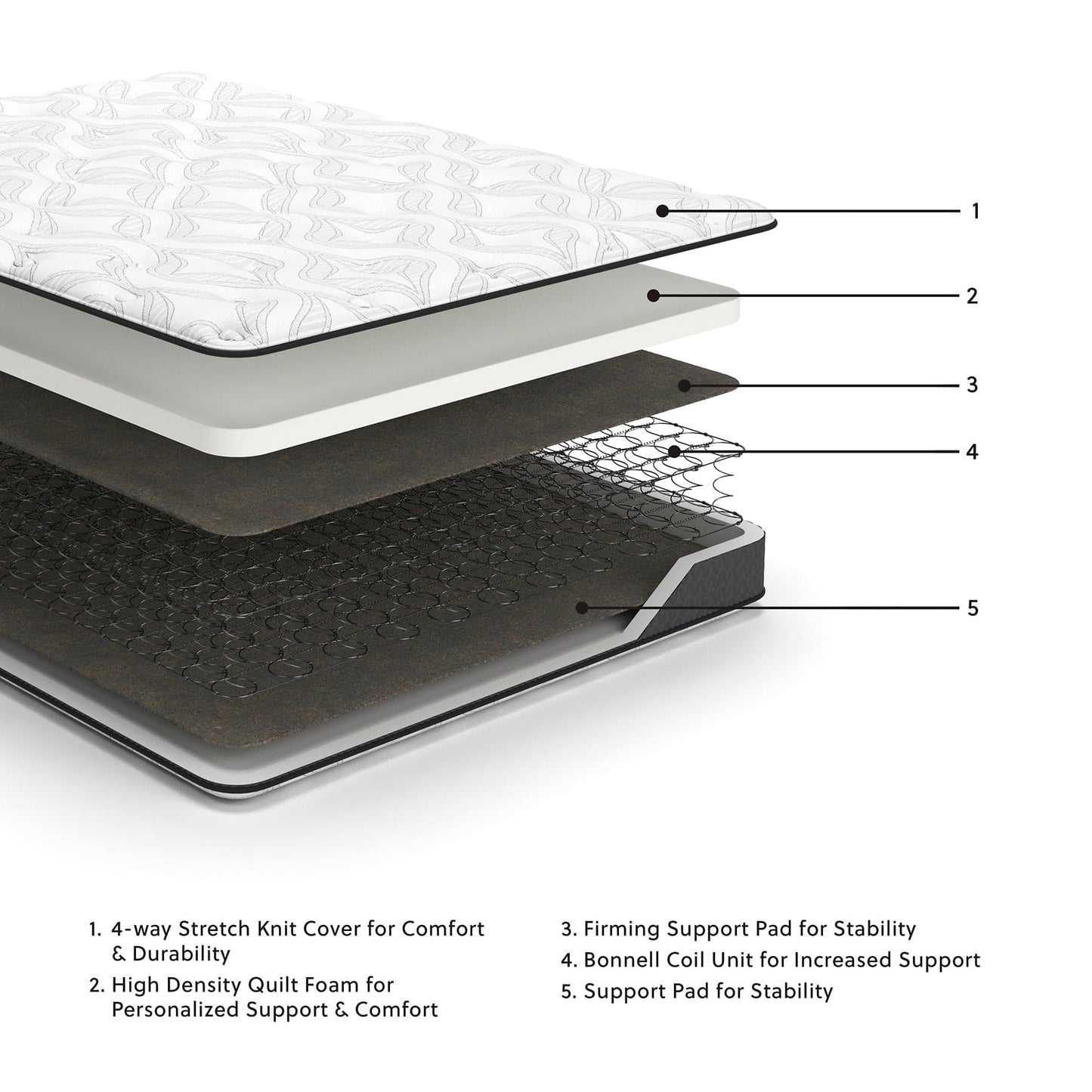 1
2
3
4
5

1. 4-way Stretch Knit Cover for Comfort & Durability
2. High Density Quilt Foam for Personalized Support & Comfort

3. Firming Support Pad for Stability
4. Bonnell Coil Unit for Increased Support
5. Support Pad for Stability