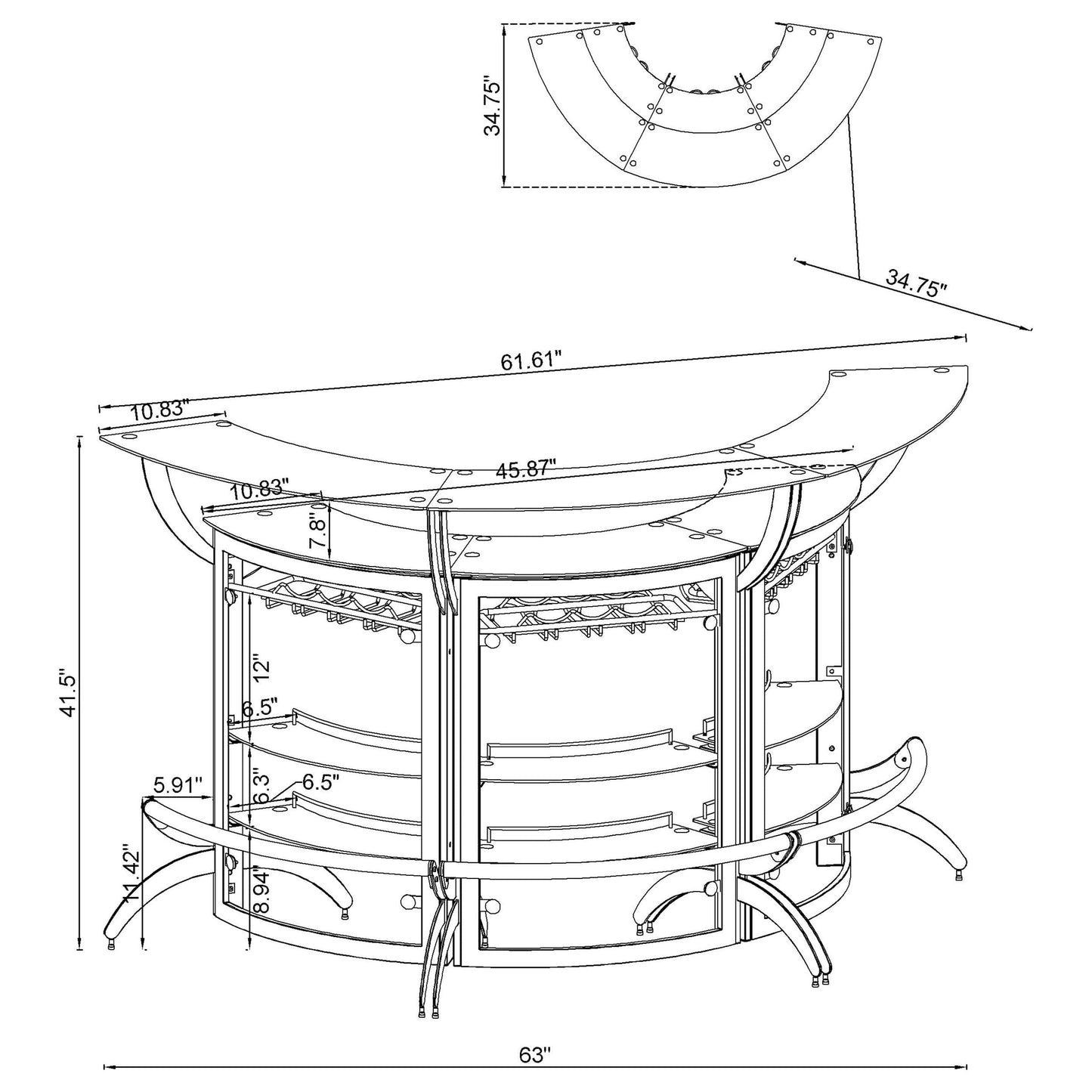 34.75"

34.75"

61.61"

10.83"

45.87"

10.83"

7.8"

41.5"

12"

6.5"

6.3"

6.5"

5.91"

11.42"

8.94"

63"