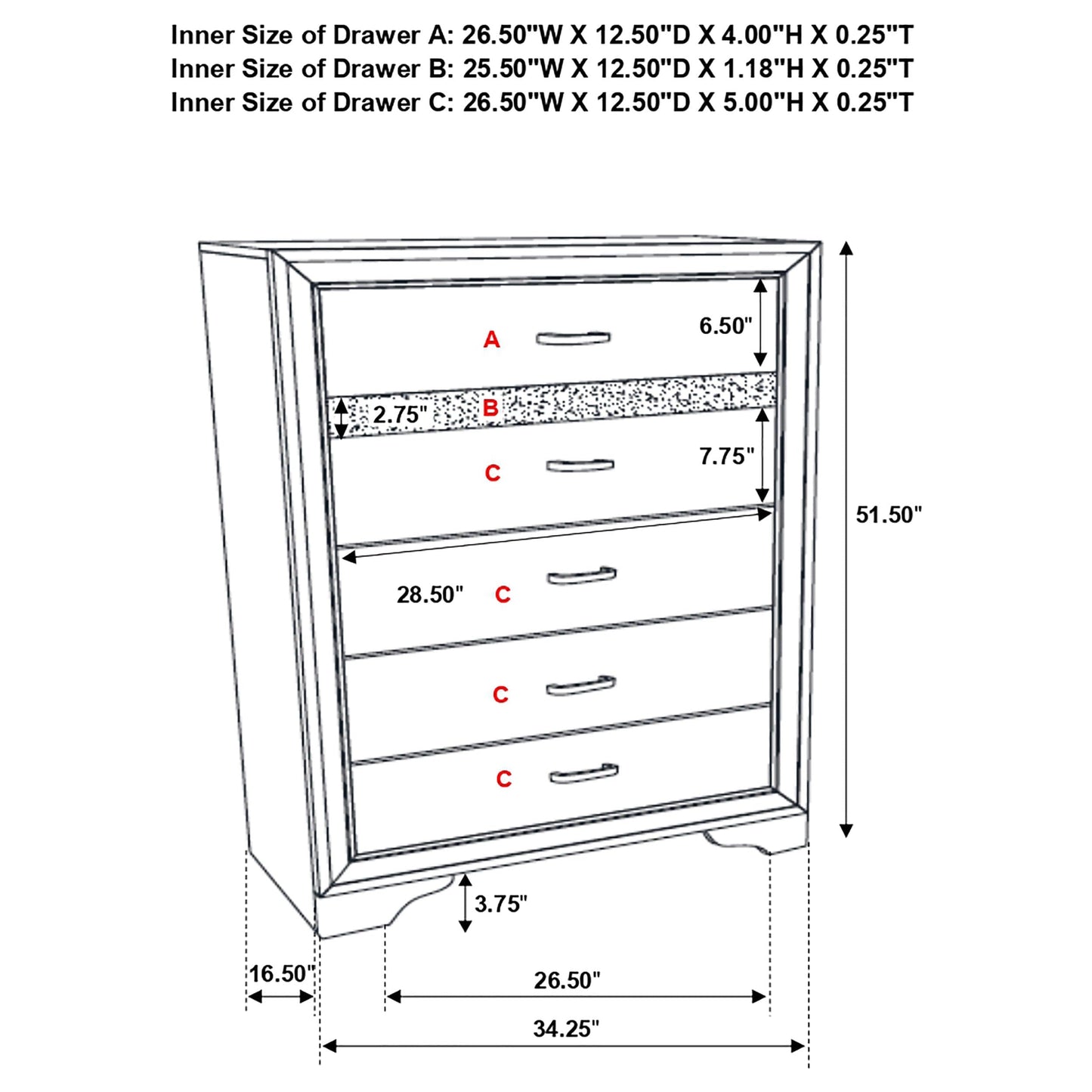 Inner Size of Drawer A: 26.50"W X 12.50"D X 4.00"H X 0.25"T
Inner Size of Drawer B: 25.50"W X 12.50"D X 1.18"H X 0.25"T
Inner Size of Drawer C: 26.50"W X 12.50"D X 5.00"H X 0.25"T

A
6.50"
2.75"
B
C
7.75"
51.50"
28.50"
C
C
C
3.75"
16.50"
26.50"
34.25"