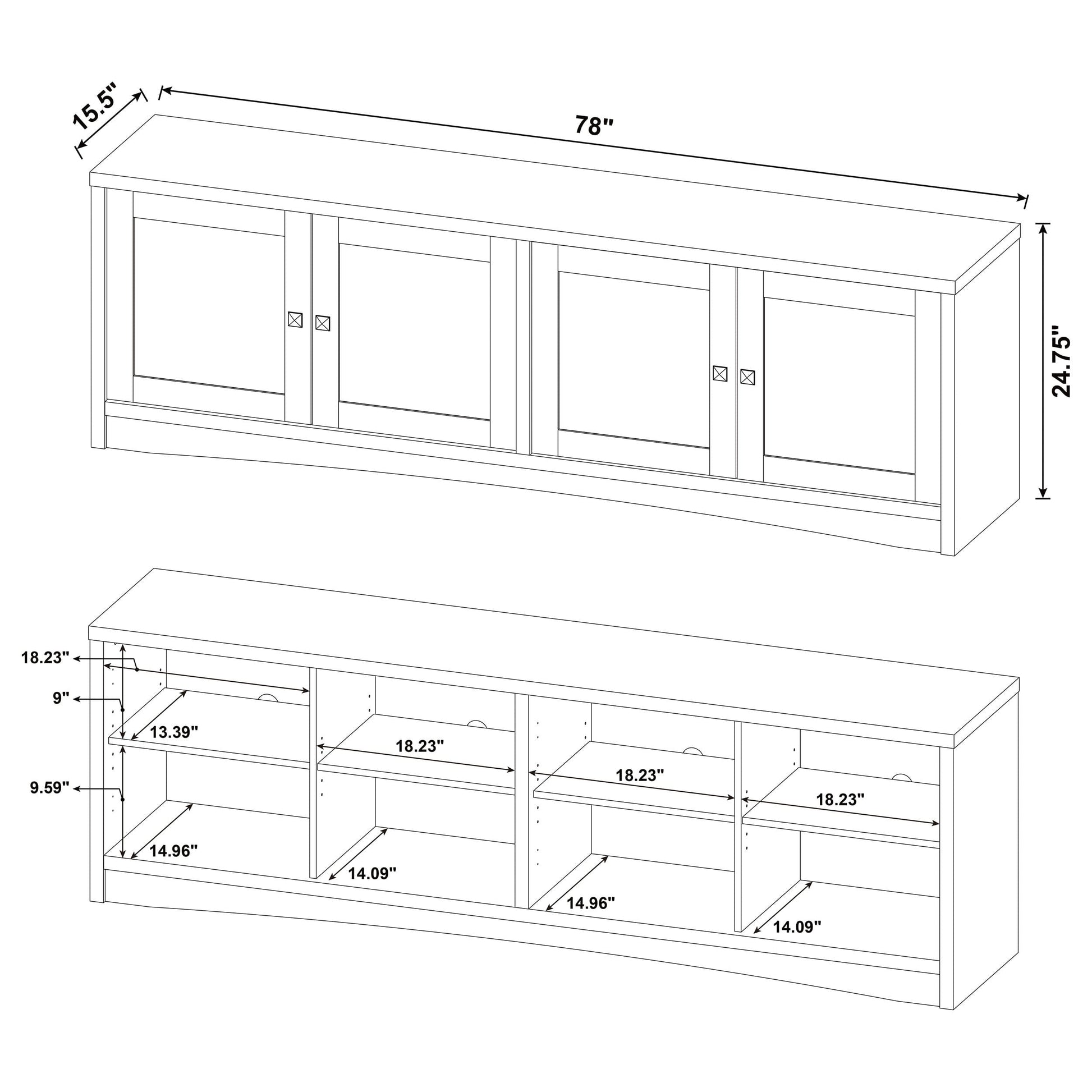 15.5"

78"

24.75"

18.23"

9"

13.39"

18.23"

18.23"

18.23"

9.59"

14.96"

14.09"

14.96"

14.09"