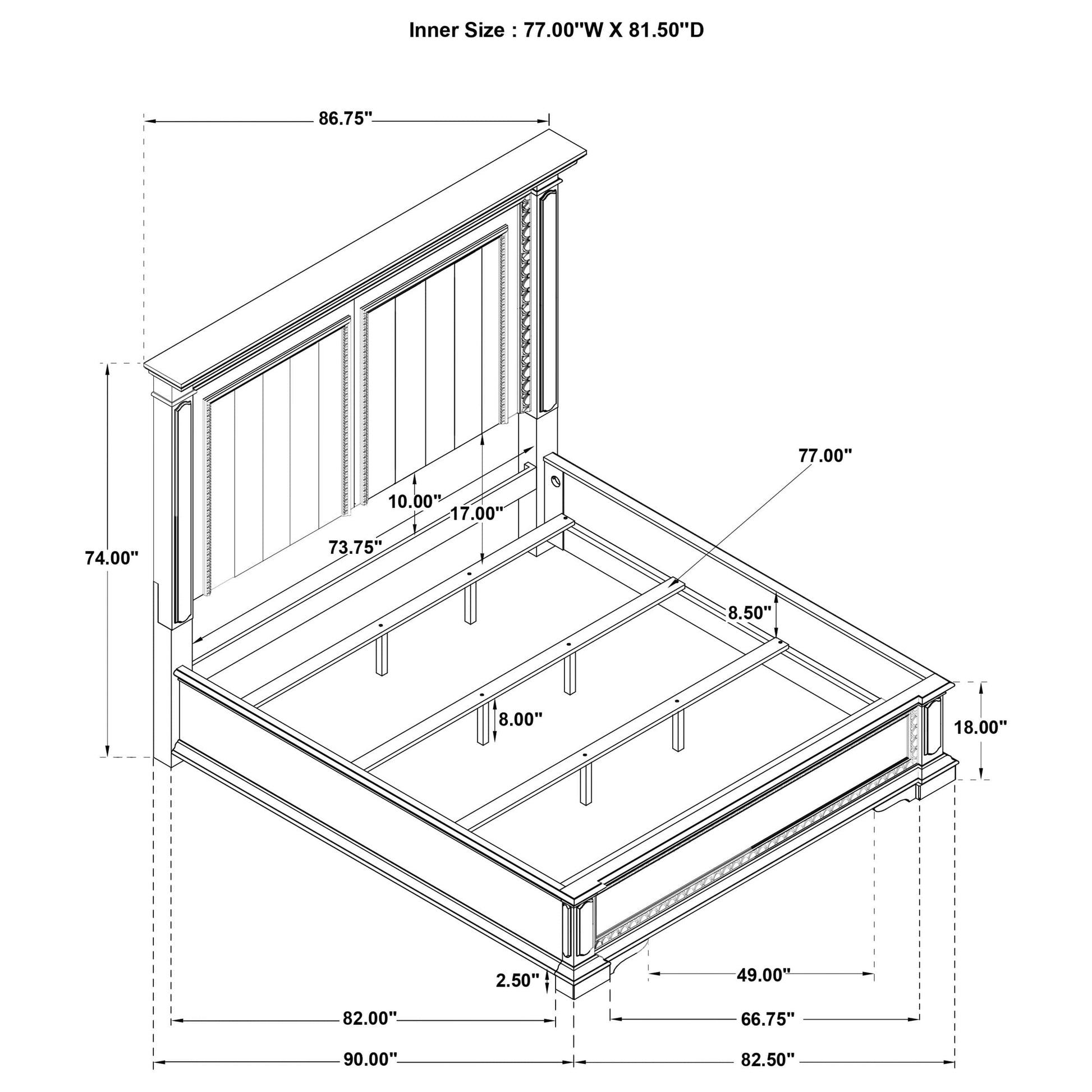 Inner Size : 77.00"W X 81.50"D

86.75"

77.00"

10.00"

17.00"

73.75"

74.00"

8.50"

8.00"

18.00"

2.50"

49.00"

82.00"

66.75"

90.00"

82.50"