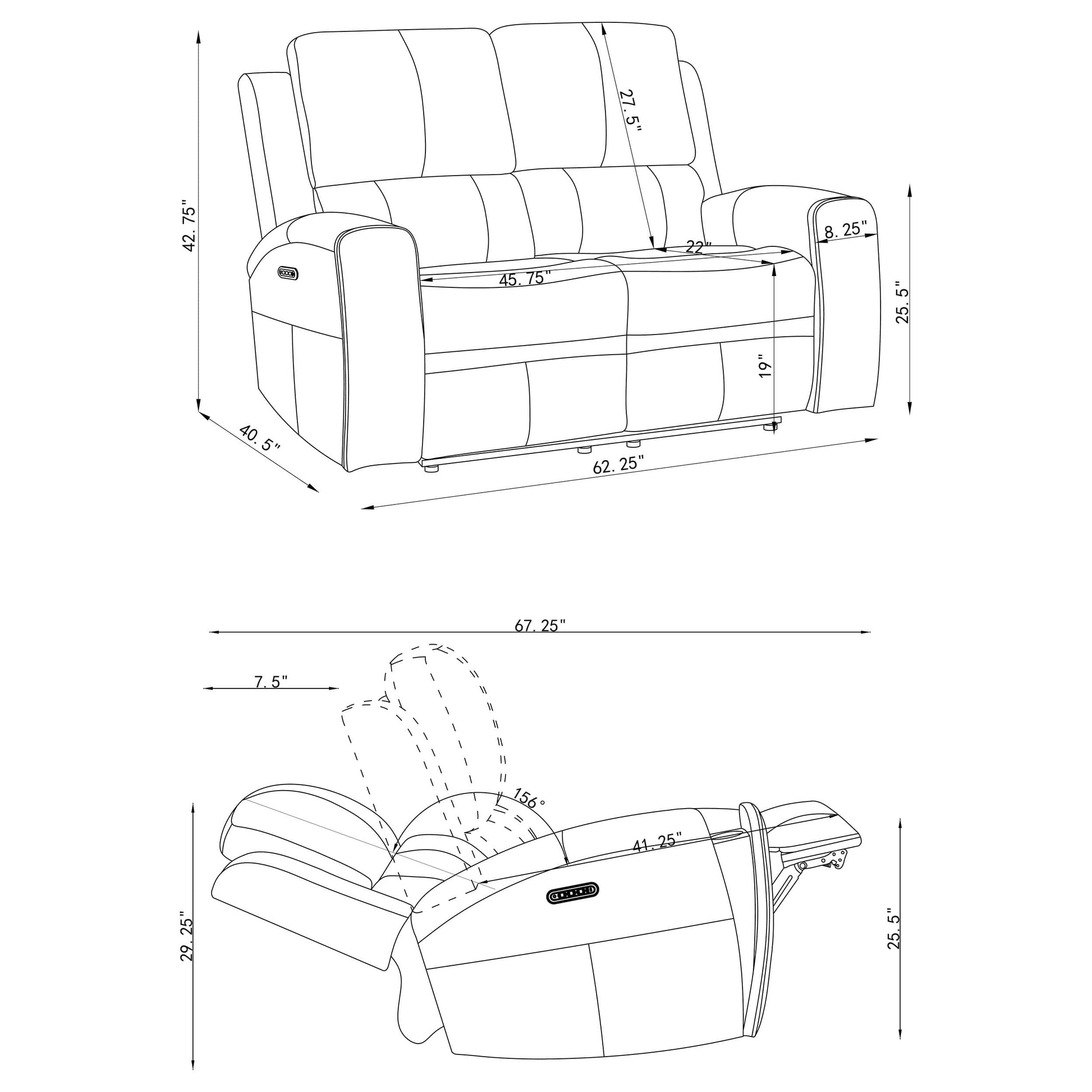 42. 75"
27. 5"
8. 25"
22"
45. 75"
25. 5"
19"
40. 5"
62. 25"
67. 25"
7. 5"
156°
41. 25"
29. 25"
25. 5"